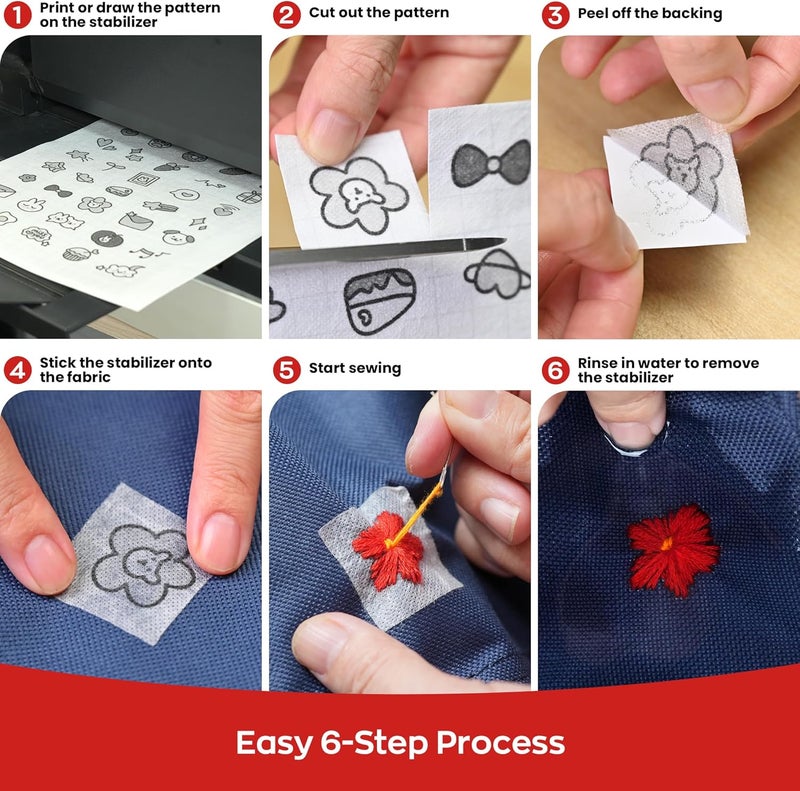 1 Print or draw the pattern on the stabilizer

2 Cut out the pattern

3 Peel off the backing

4 Stick the stabilizer onto the fabric

5 Start sewing

6 Rinse in water to remove the stabilizer

Easy 6-Step Process